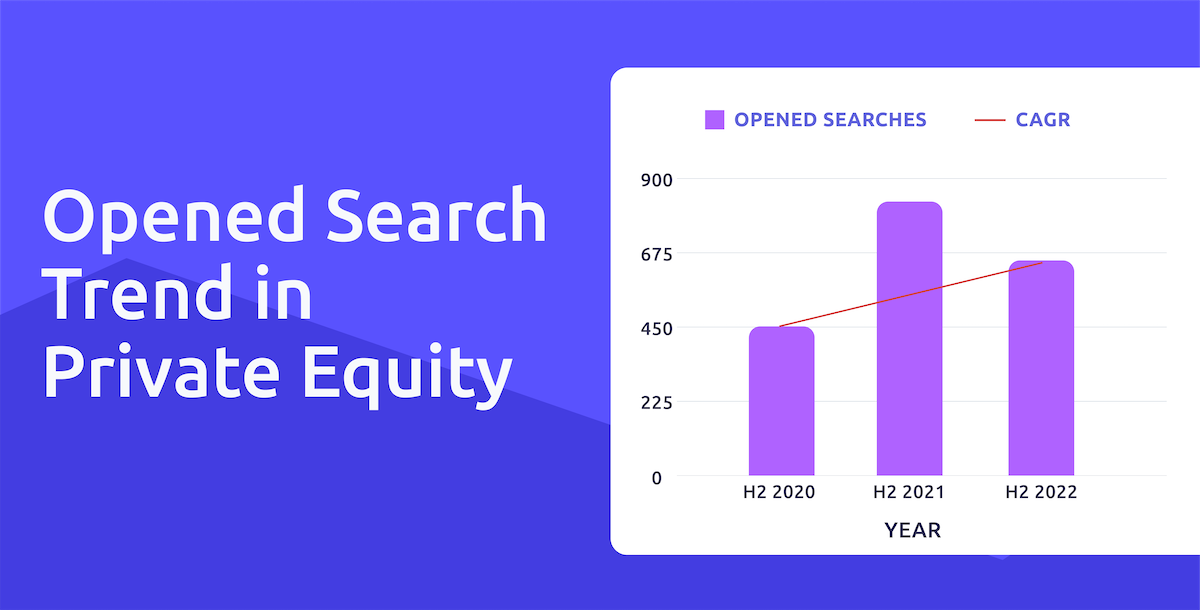 Opened Search Trend in Private Equity

OPENED SEARCHES
CAGR

900
675
450
225
0

H2 2020
H2 2021
H2 2022

YEAR