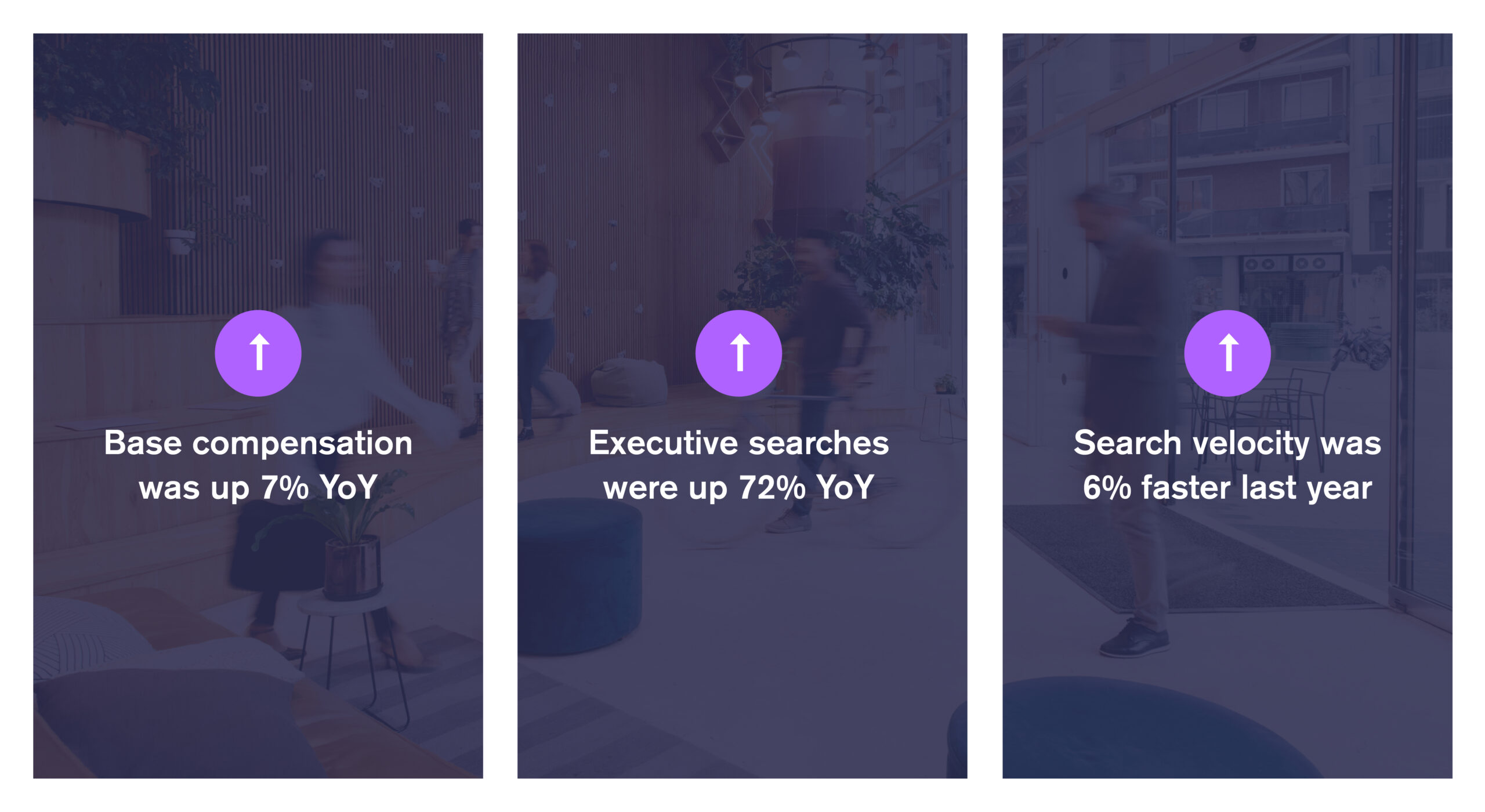 Base compensation was up 7% YoY

Executive searches were up 72% YoY

Search velocity was 6% faster last year